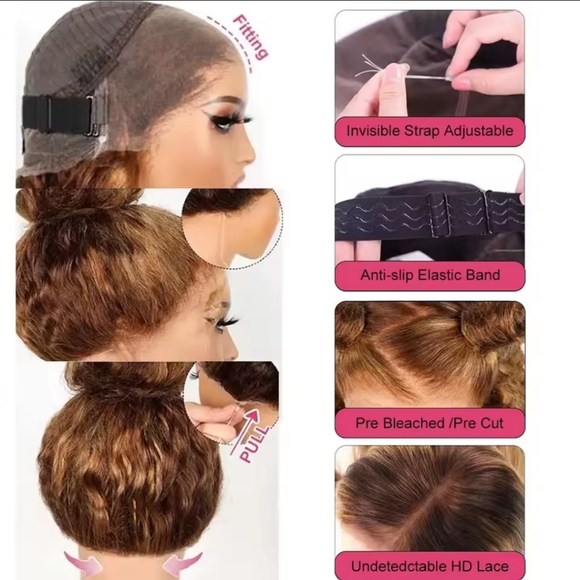 Fitting

PULL

Invisible Strap Adjustable

Anti-slip Elastic Band

Pre Bleached /Pre Cut

Undetedctable HD Lace